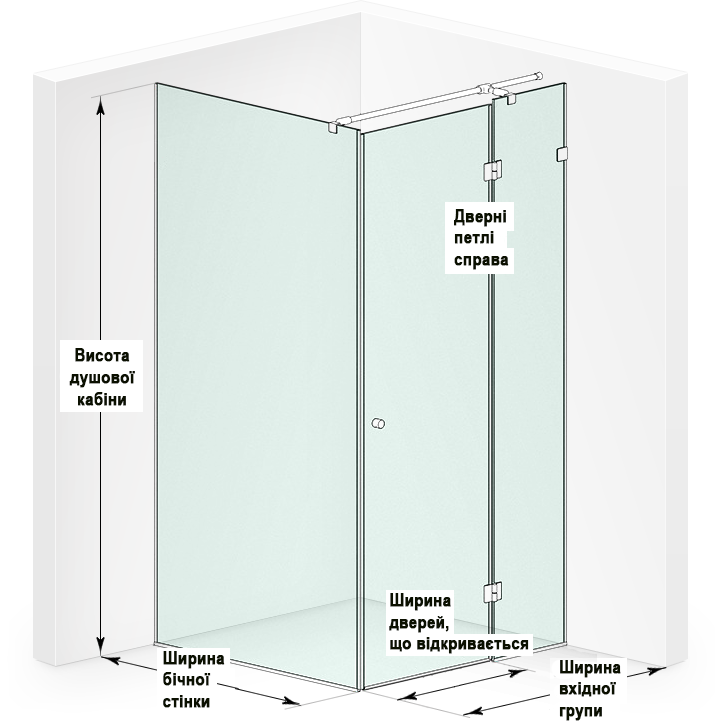 Дверні петлі справа

Висота душової кабіни

Ширина дверей, що відкривається

Ширина бічної стінки

Ширина вхідної групи